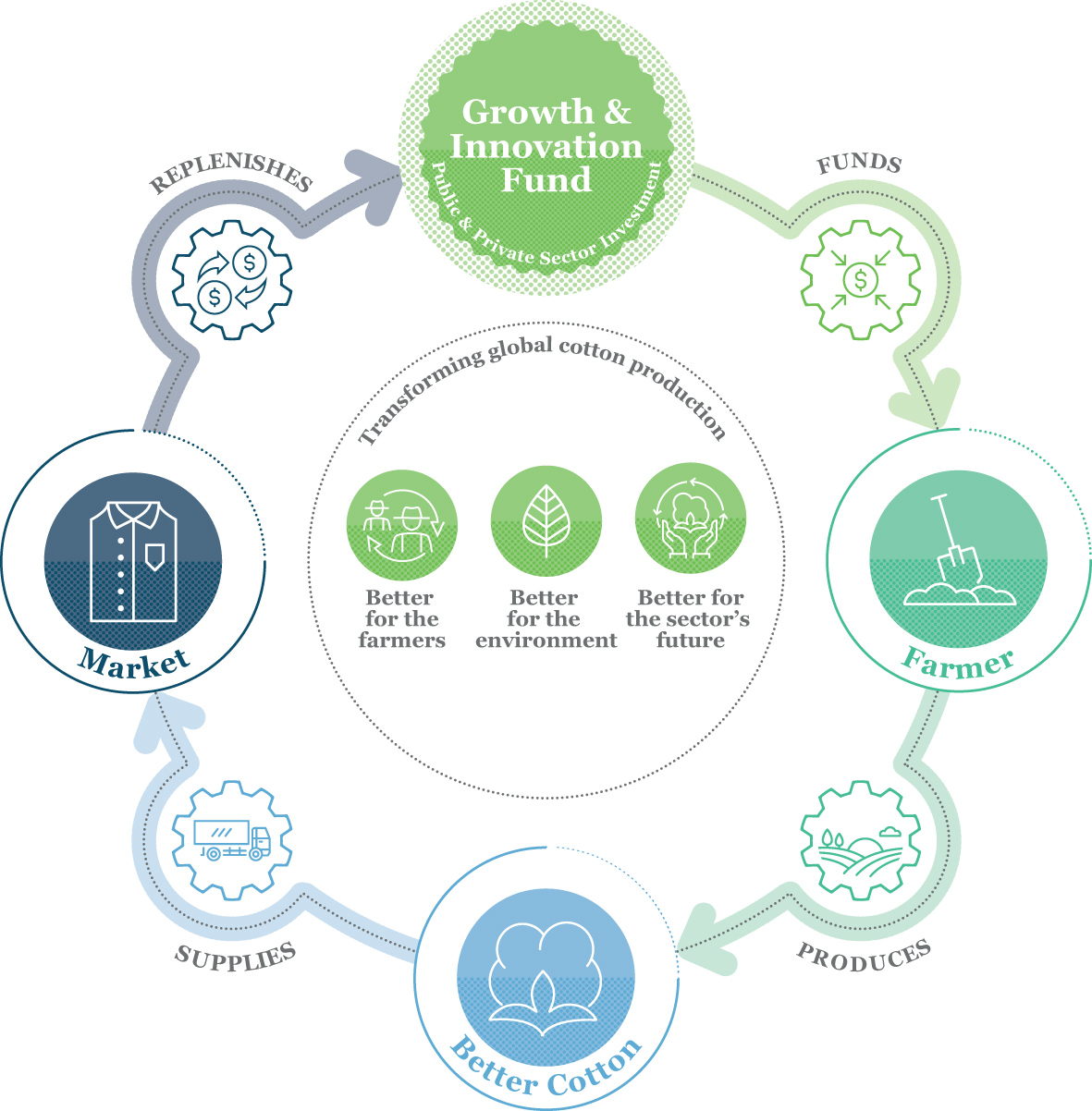 Growth & Innovation Fund

Public & Private Sector Investment

FUNDS

Farmer

PRODUCES

Better Cotton

SUPPLIES

Market

REPLENISHES

Transforming global cotton production

Better for the farmers

Better for the environment

Better for the sector's future