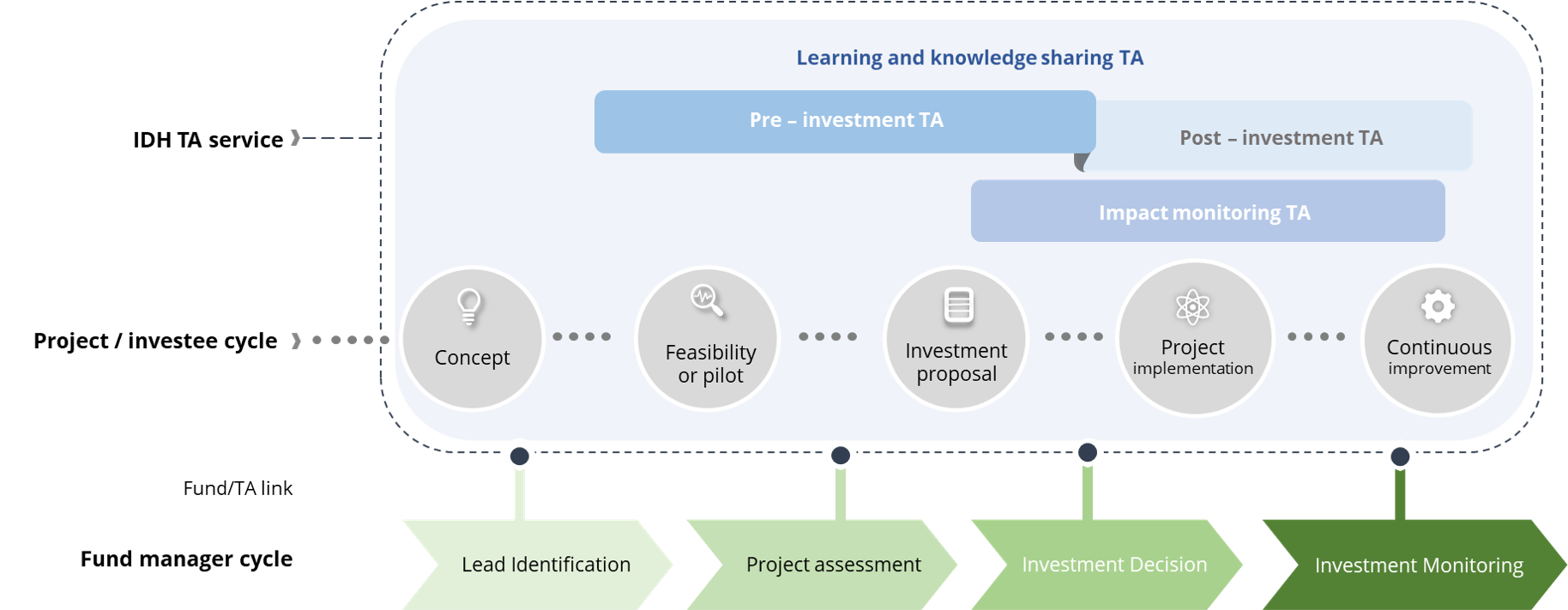 Learning and knowledge sharing TA

IDH TA service

Pre – investment TA

Post – investment TA

Impact monitoring TA

Project / investee cycle

Concept

Feasibility or pilot

Investment proposal

Project implementation

Continuous improvement

Fund/TA link

Fund manager cycle

Lead Identification

Project assessment

Investment Decision

Investment Monitoring