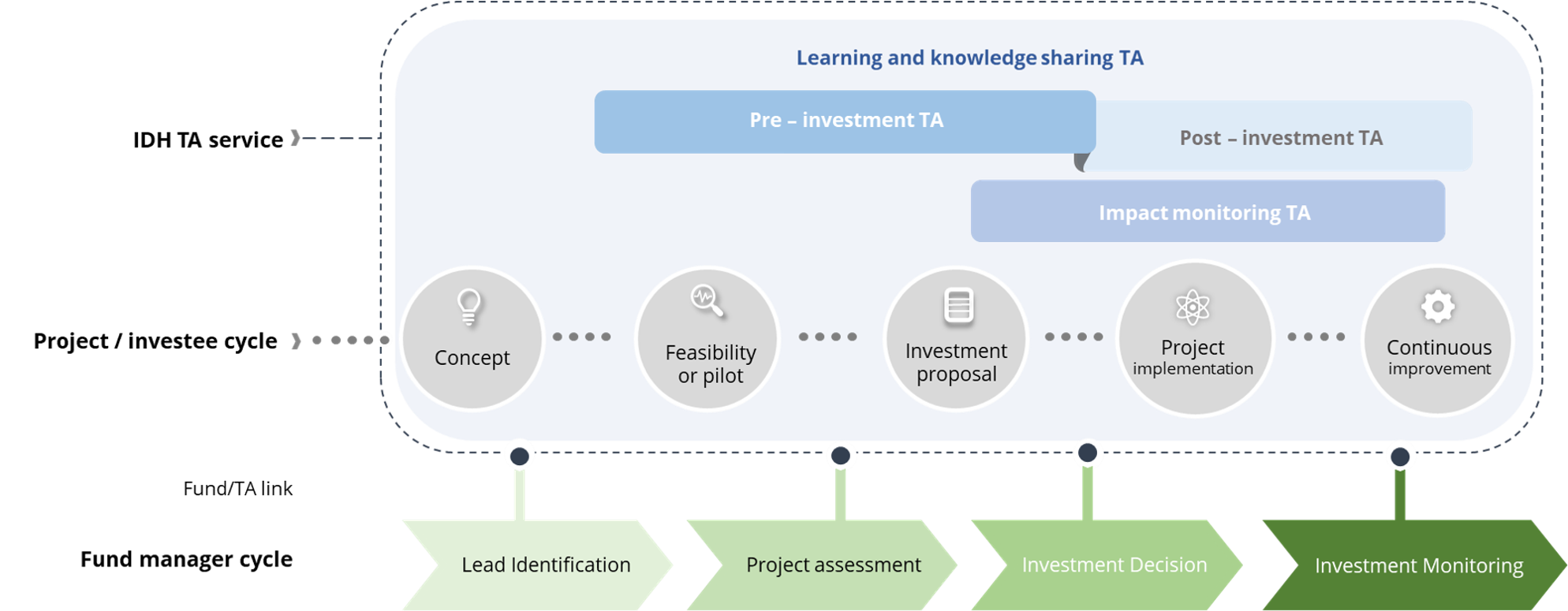 Learning and knowledge sharing TA

IDH TA service

Pre – investment TA

Post – investment TA

Impact monitoring TA

Project / investee cycle

Concept

Feasibility or pilot

Investment proposal

Project implementation

Continuous improvement

Fund/TA link

Fund manager cycle

Lead Identification

Project assessment

Investment Decision

Investment Monitoring