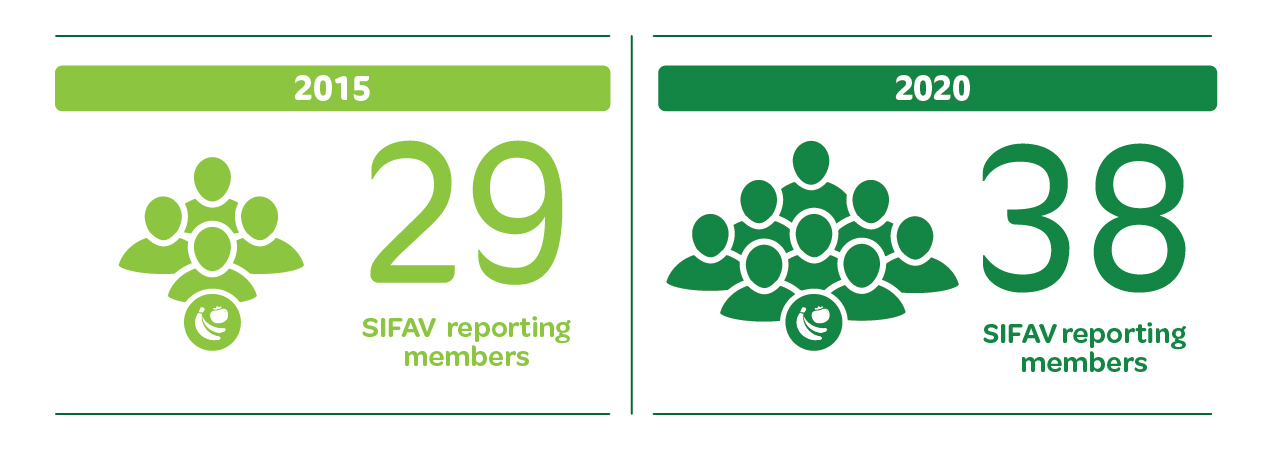 2015

29

SIFAV reporting members

2020

38

SIFAV reporting members