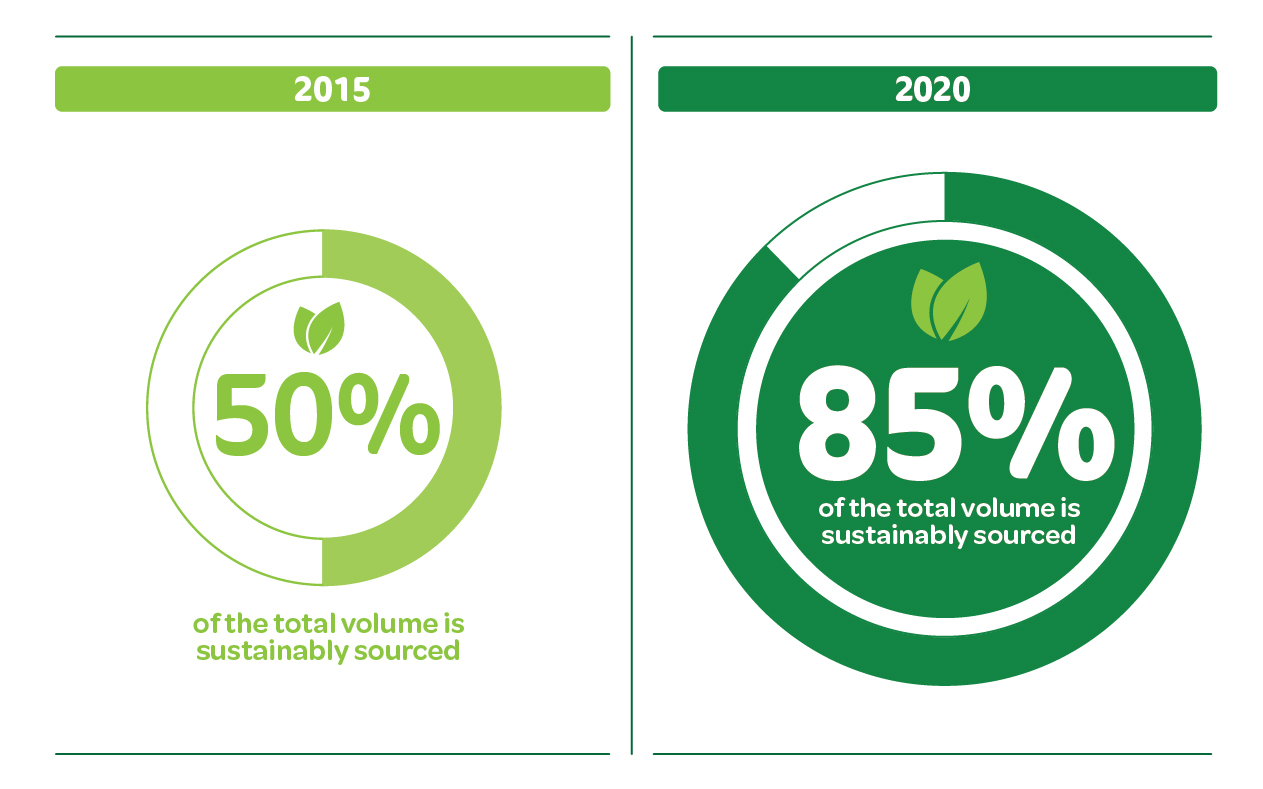 2015

50%

of the total volume is sustainably sourced

2020

85%

of the total volume is sustainably sourced