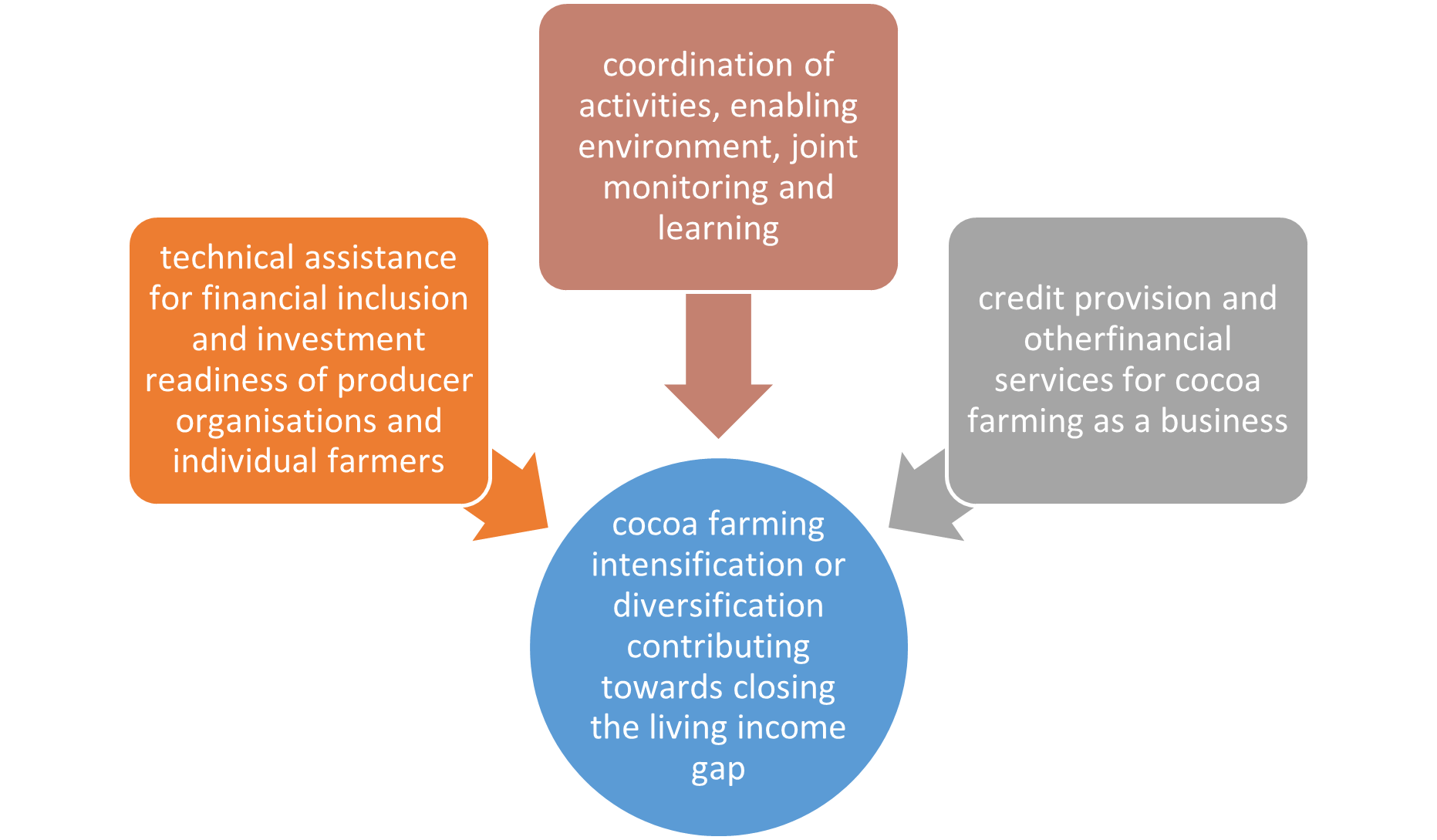 coordination of activities, enabling environment, joint monitoring and learning

technical assistance for financial inclusion and investment readiness of producer organisations and individual farmers

credit provision and otherfinancial services for cocoa farming as a business

cocoa farming intensification or diversification contributing towards closing the living income gap